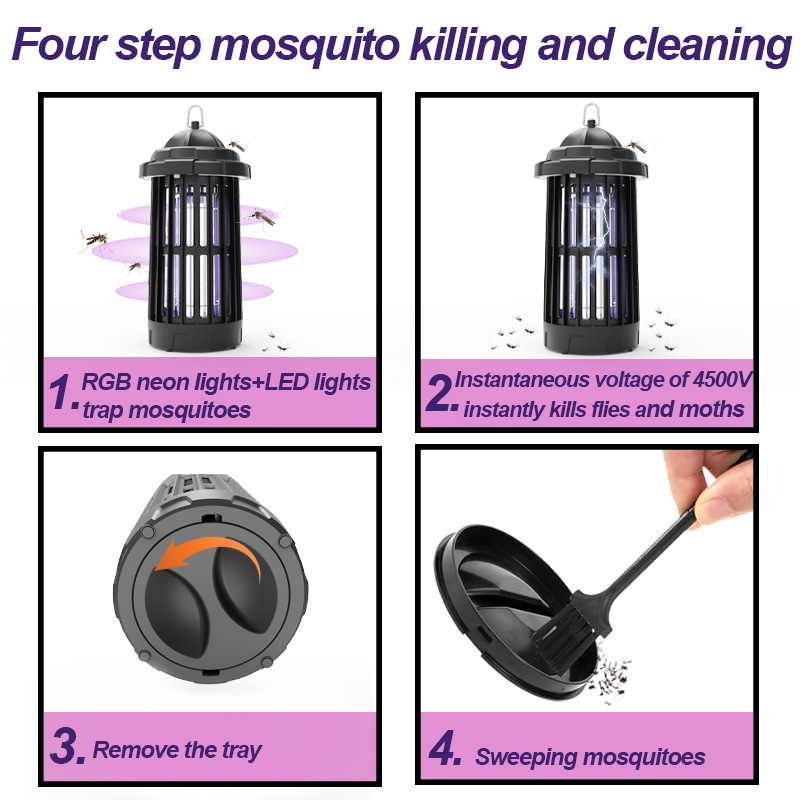 Four step mosquito killing and cleaning

1. RGB neon lights+LED lights trap mosquitoes

2. Instantaneous voltage of 4500V instantly kills flies and moths

3. Remove the tray

4. Sweeping mosquitoes